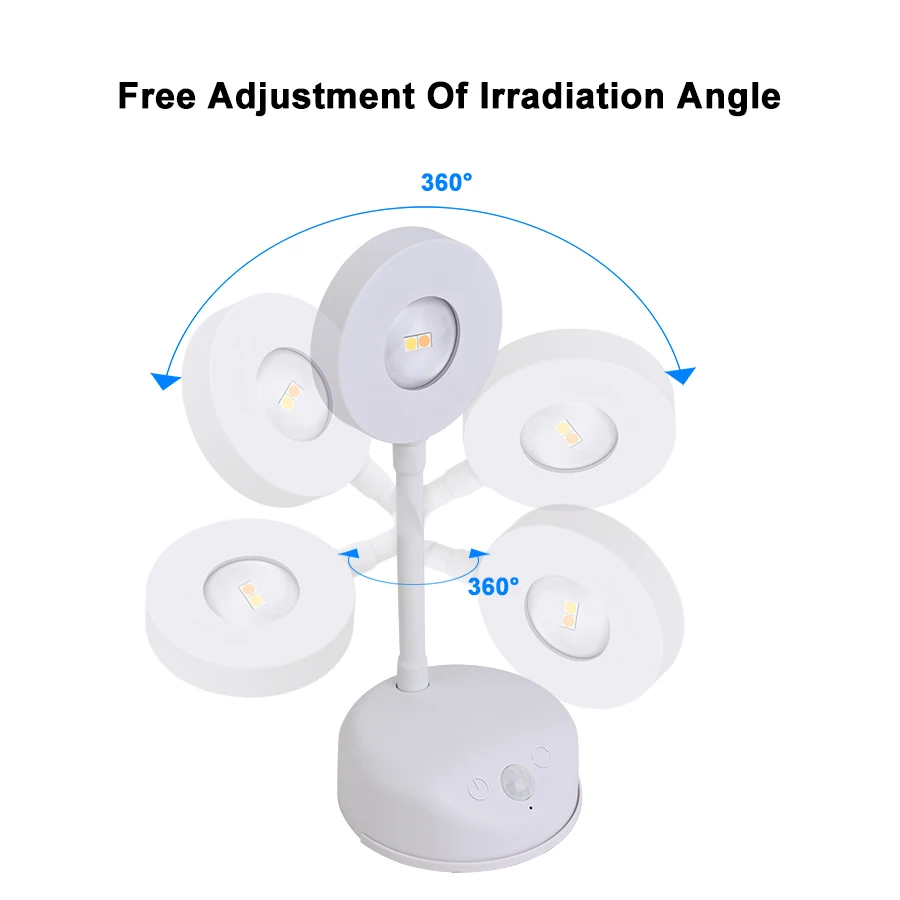 Free Adjustment Of Irradiation Angle

360°

360°